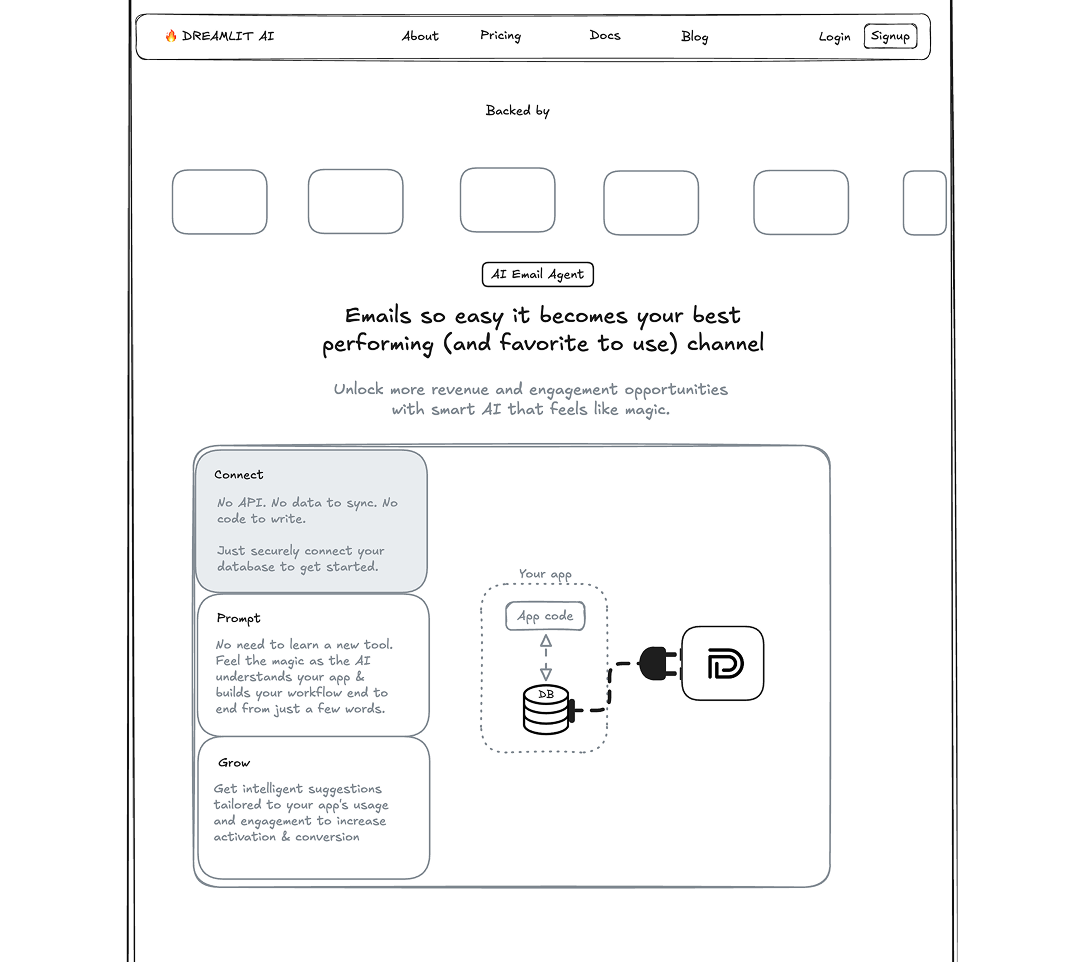 🔥 DREAMLIT AI About Pricing Docs Blog Login Signup

Backed by

AI Email Agent

Emails so easy it becomes your best performing (and favorite to use) channel

Unlock more revenue and engagement opportunities with smart AI that feels like magic.

Connect

No API. No data to sync. No code to write.

Just securely connect your database to get started.

Prompt

No need to learn a new tool. Feel the magic as the AI understands your app & builds your workflow end to end from just a few words.

Grow

Get intelligent suggestions tailored to your app's usage and engagement to increase activation & conversion

Your app

App code

DB